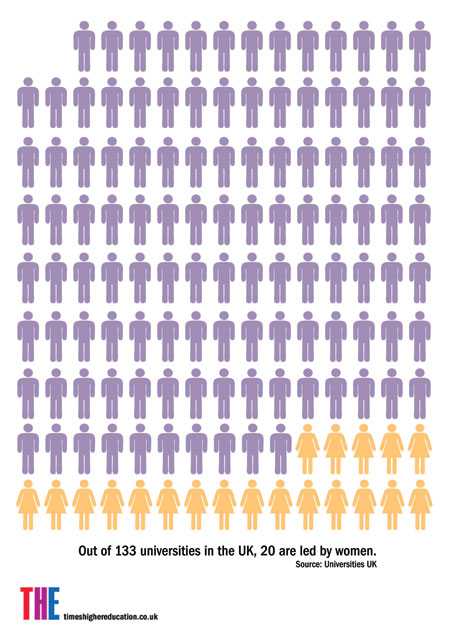 Out of 133 universities in the UK, 20 are led by women.
Source: Universities UK

THE timeshighereducation.co.uk