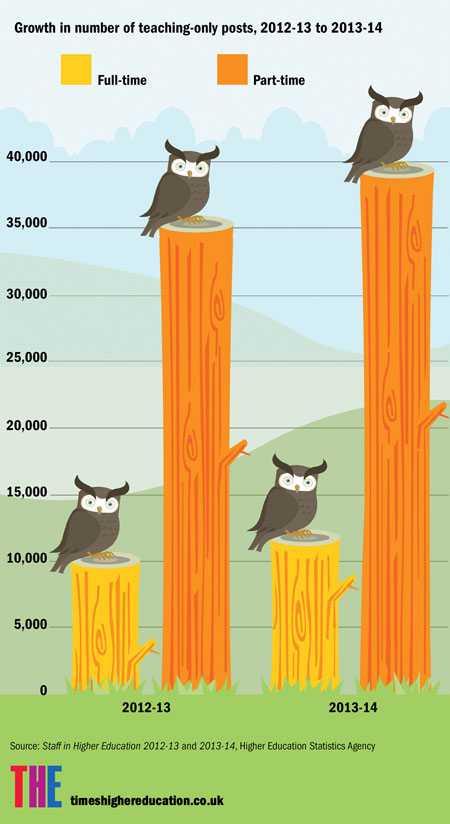 Growth in number of teaching-only posts, 2012-13 to 2013-14

Full-time
Part-time

40,000
35,000
30,000
25,000
20,000
15,000
10,000
5,000
0

2012-13
2013-14

Source: Staff in Higher Education 2012-13 and 2013-14, Higher Education Statistics Agency

THE
timeshighereducation.co.uk