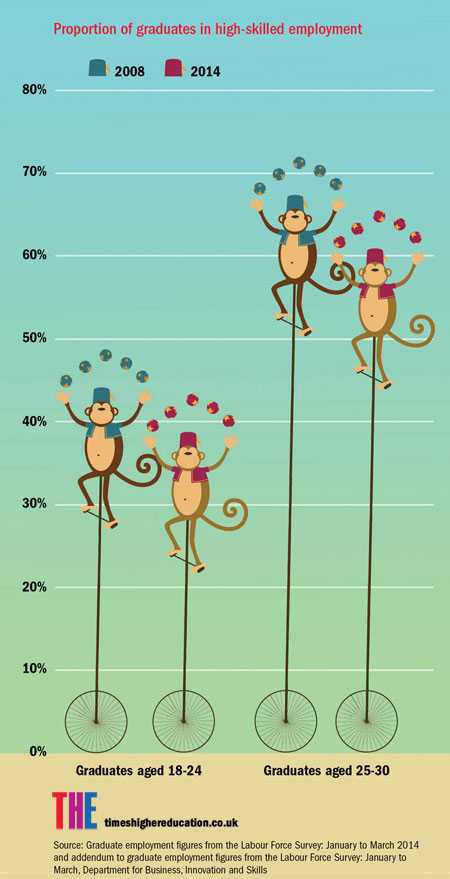 Proportion of graduates in high-skilled employment

2008 2014

80%

70%

60%

50%

40%

30%

20%

10%

0%

Graduates aged 18-24

Graduates aged 25-30

THE timeshighereducation.co.uk

Source: Graduate employment figures from the Labour Force Survey: January to March 2014 and addendum to graduate employment figures from the Labour Force Survey: January to March, Department for Business, Innovation and Skills