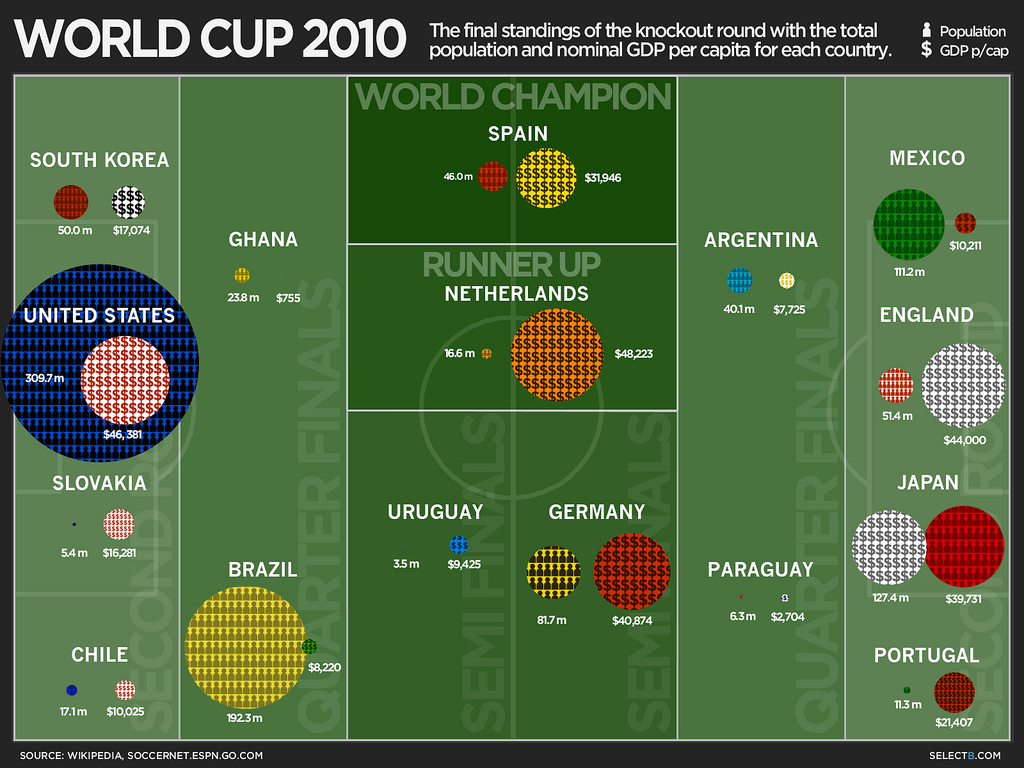 WORLD CUP 2010

The final standings of the knockout round with the total population and nominal GDP per capita for each country.

Population
$ GDP p/cap

SOUTH KOREA
50.0 m
$17,074

UNITED STATES
309.7 m
$46, 381

SLOVAKIA
5.4 m
$16,281

CHILE
17.1 m
$10,025

SECOND ROUND

GHANA
23.8 m
$755

BRAZIL
192.3 m
$8,220

QUARTER FINALS

WORLD CHAMPION
SPAIN
46.0 m
$31,946

RUNNER UP
NETHERLANDS
16.6 m
$48,223

URUGUAY
3.5 m
$9,425

GERMANY
81.7 m
$40,874

SEMI FINALS

SEMI FINALS

ARGENTINA
40.1 m
$7,725

PARAGUAY
6.3 m
$2,704

QUARTER FINALS

MEXICO
111.2 m
$10,211

ENGLAND
51.4 m
$44,000

JAPAN
127.4 m
$39,731

PORTUGAL
11.3 m
$21,407

SECOND ROUND

SOURCE: WIKIPEDIA, SOCCERNET.ESPN.GO.COM

SELECTB.COM