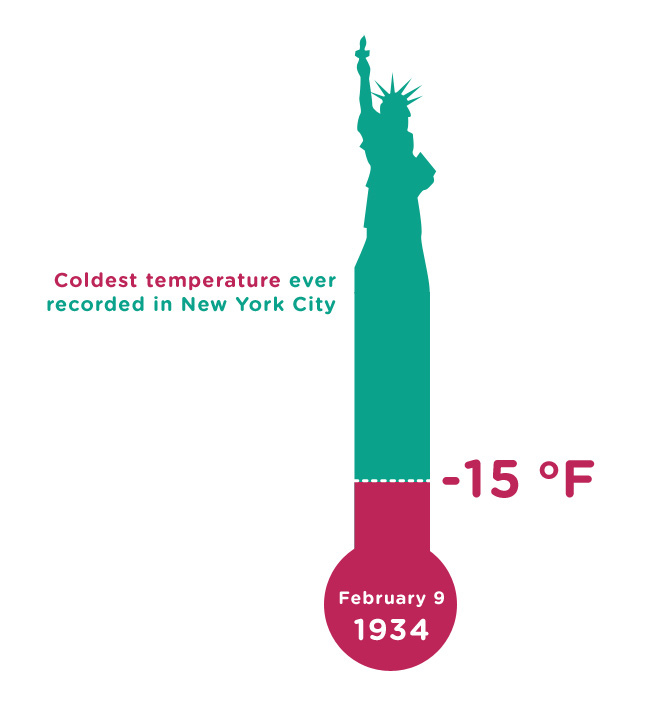 Coldest temperature ever recorded in New York City

-15 °F

February 9
1934