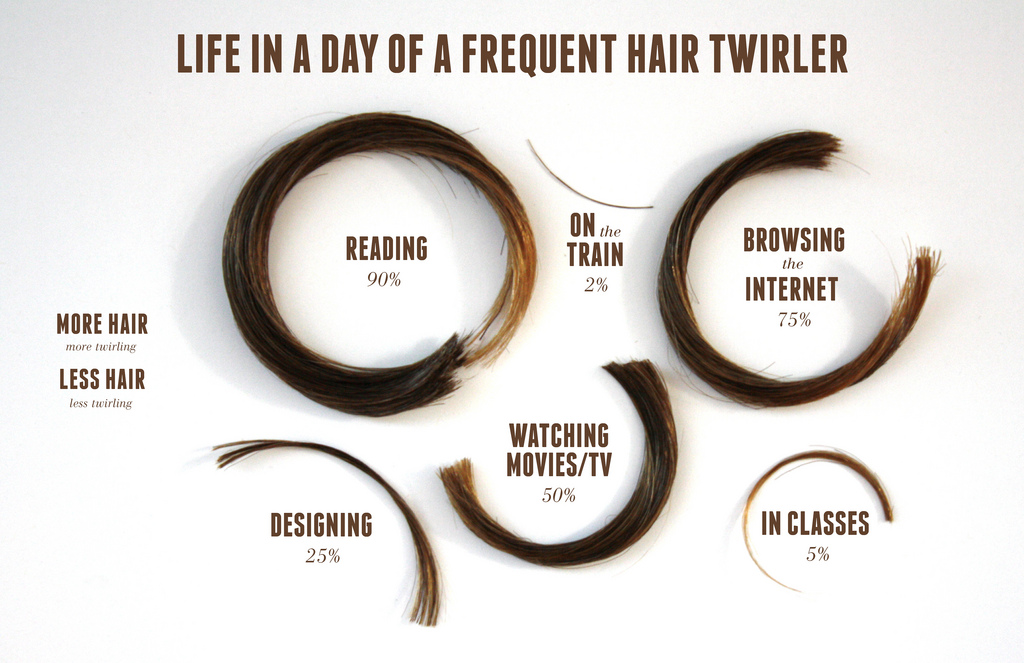 LIFE IN A DAY OF A FREQUENT HAIR TWIRLER

MORE HAIR
more twirling

LESS HAIR
less twirling

READING
90%

ON the TRAIN
2%

BROWSING the INTERNET
75%

DESIGNING
25%

WATCHING MOVIES/TV
50%

IN CLASSES
5%