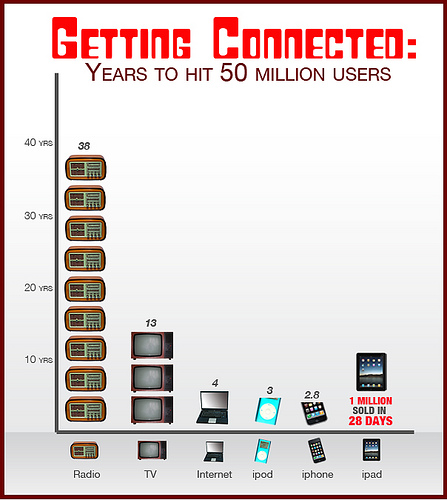 GETTING CONNECTED:
YEARS TO HIT 50 MILLION USERS

40 YRS
30 YRS
20 YRS
10 YRS

38
13
4
3
2.8
1 MILLION SOLD IN 28 DAYS

Radio
TV
Internet
ipod
iphone
ipad